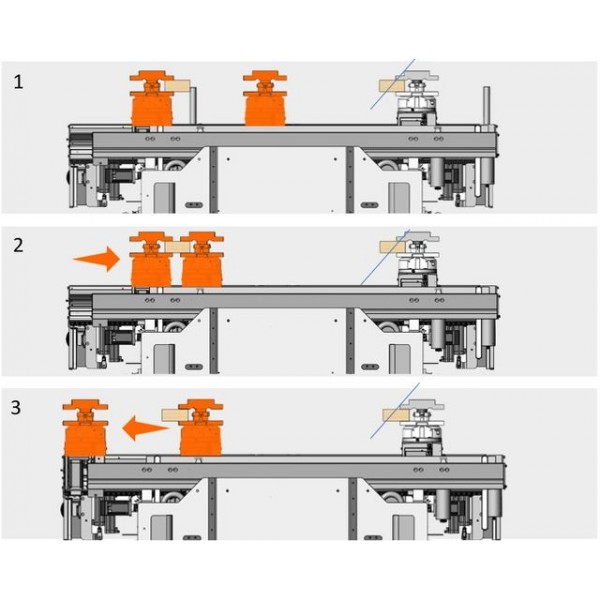 1

2

3